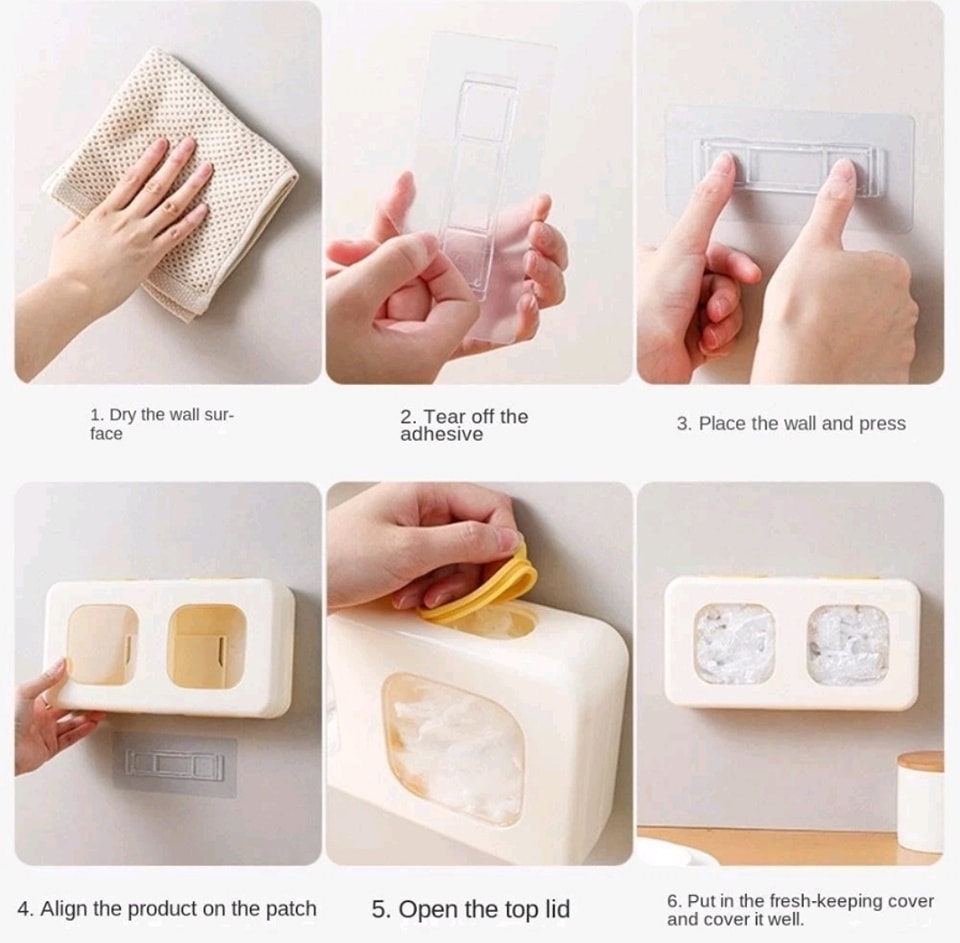 1. Dry the wall surface

2. Tear off the adhesive

3. Place the wall and press

4. Align the product on the patch

5. Open the top lid

6. Put in the fresh-keeping cover and cover it well.